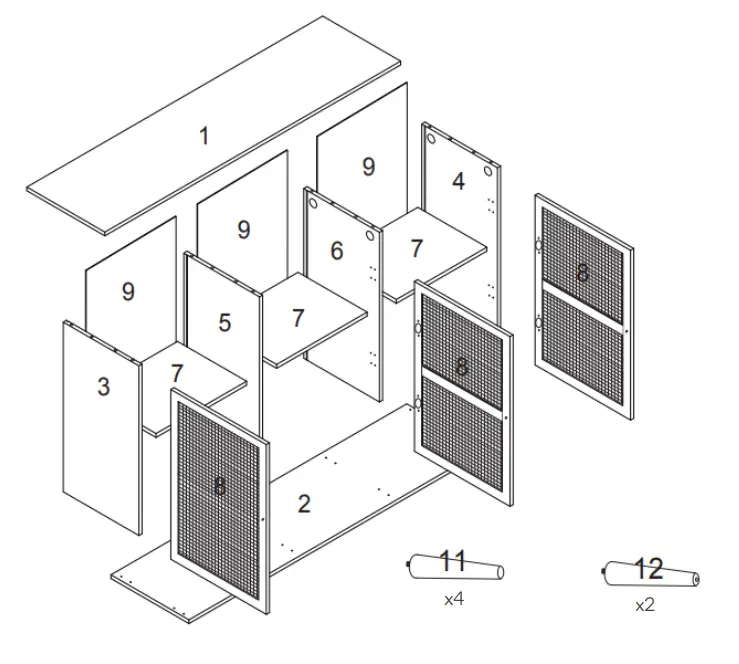 1
9
4
9
6
7
8
9
5
7
8
3
7
8
2
11
x4
12
x2