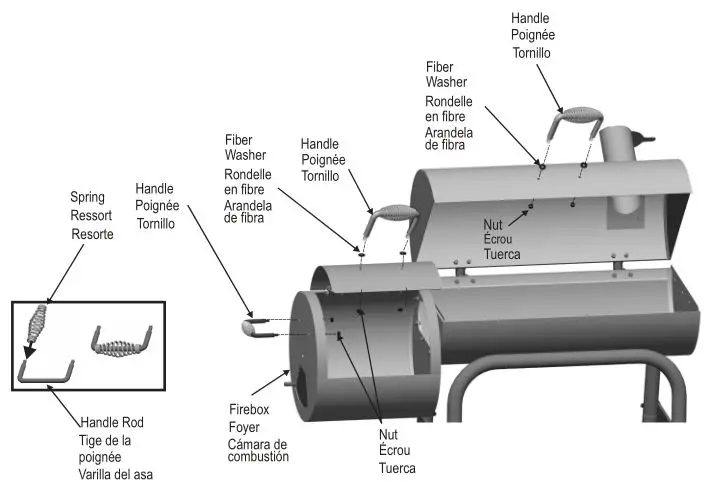 Handle
Poignée
Tornillo

Fiber
Washer
Rondelle
en fibre
Arandela
de fibra

Fiber
Washer
Rondelle
en fibre
Arandela
de fibra

Handle
Poignée
Tornillo

Spring
Ressort
Resorte

Handle
Poignée
Tornillo

Nut
Écrou
Tuerca

Handle Rod
Tige de la
poignée
Varilla del asa

Firebox
Foyer
Cámara de
combustión

Nut
Écrou
Tuerca