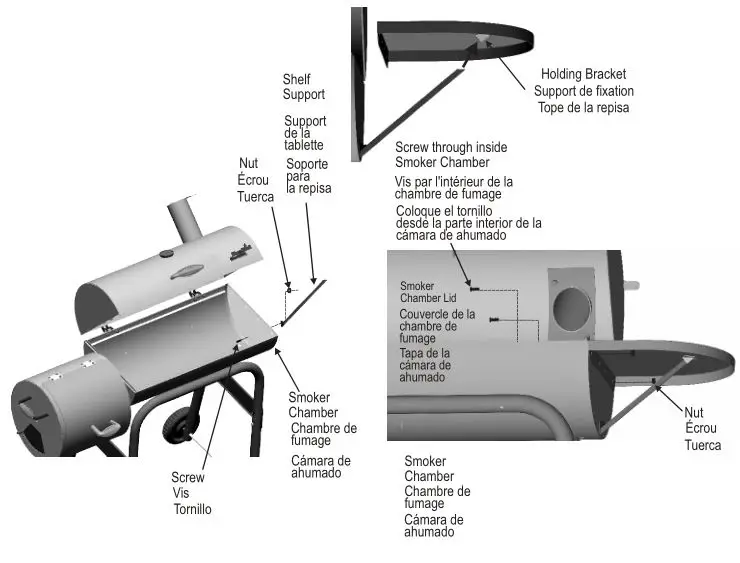 Shelf Support

Support de la tablette

Soporte para la repisa

Nut
Écrou
Tuerca

Holding Bracket
Support de fixation
Tope de la repisa

Screw through inside Smoker Chamber

Vis par l'intérieur de la chambre de fumage

Coloque el tornillo desde la parte interior de la cámara de ahumado

Smoker Chamber Lid

Couvercle de la chambre de fumage

Tapa de la cámara de ahumado

Smoker Chamber

Chambre de fumage

Cámara de ahumado

Screw
Vis
Tornillo

Nut
Écrou
Tuerca

Smoker Chamber

Chambre de fumage

Cámara de ahumado