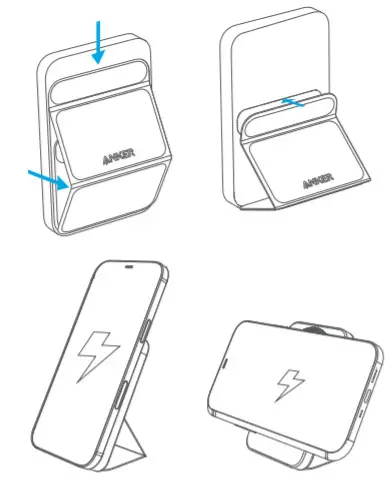 ANKER

ANKER