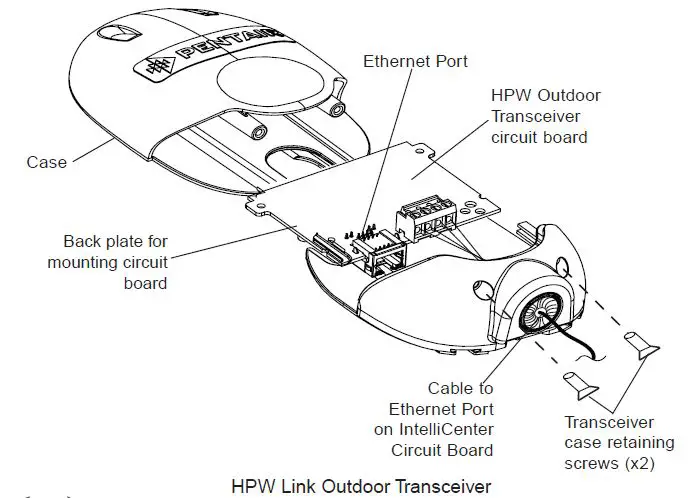 PENTAIR

Ethernet Port

HPW Outdoor Transceiver circuit board

Case

Back plate for mounting circuit board

Cable to Ethernet Port on IntelliCenter Circuit Board

Transceiver case retaining screws (x2)

HPW Link Outdoor Transceiver