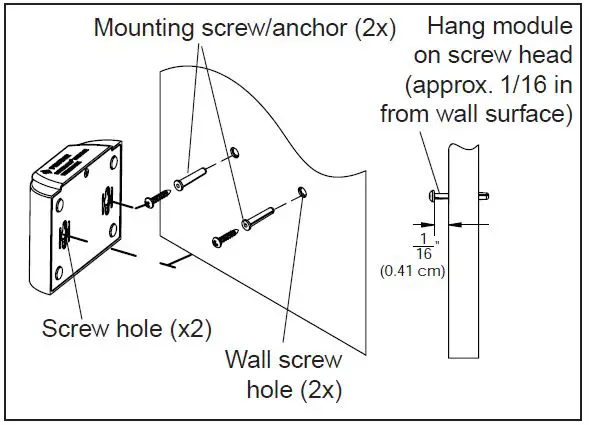 Mounting screw/anchor (2x)

Hang module on screw head (approx. 1/16 in from wall surface)

$\frac{1}{16}$"
(0.41 cm)

Screw hole (x2)

Wall screw hole (2x)