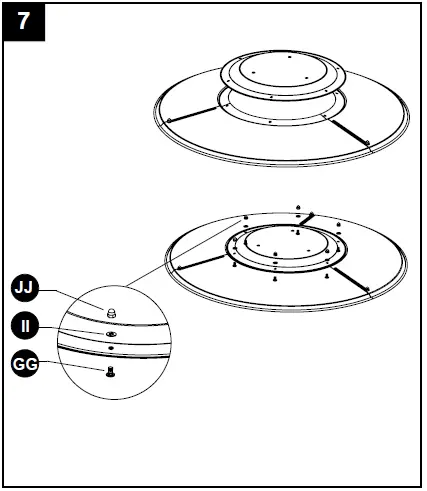 7

JJ

II

GG