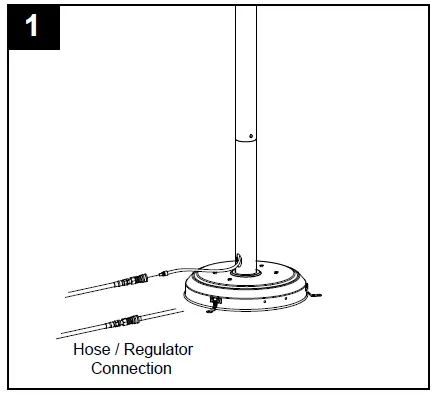 1

Hose / Regulator Connection