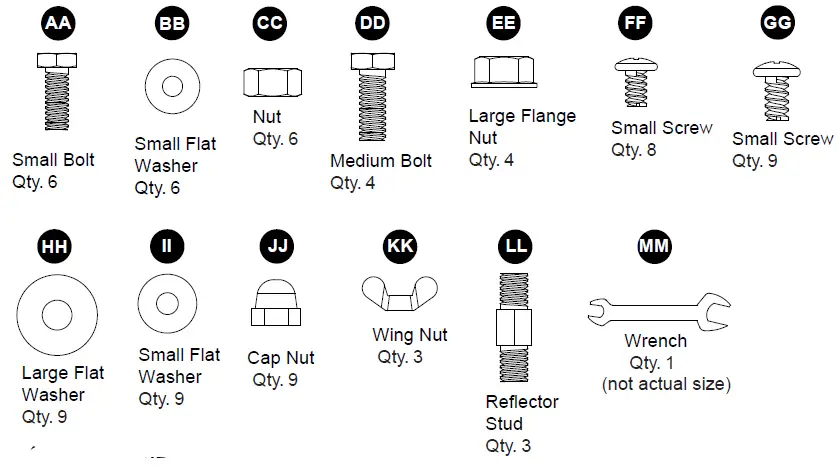 AA
Small Bolt
Qty. 6

BB
Small Flat Washer
Qty. 6

CC
Nut
Qty. 6

DD
Medium Bolt
Qty. 4

EE
Large Flange Nut
Qty. 4

FF
Small Screw
Qty. 8

GG
Small Screw
Qty. 9

HH
Large Flat Washer
Qty. 9

II
Small Flat Washer
Qty. 9

JJ
Cap Nut
Qty. 9

KK
Wing Nut
Qty. 3

LL
Reflector Stud
Qty. 3

MM
Wrench
Qty. 1
(not actual size)