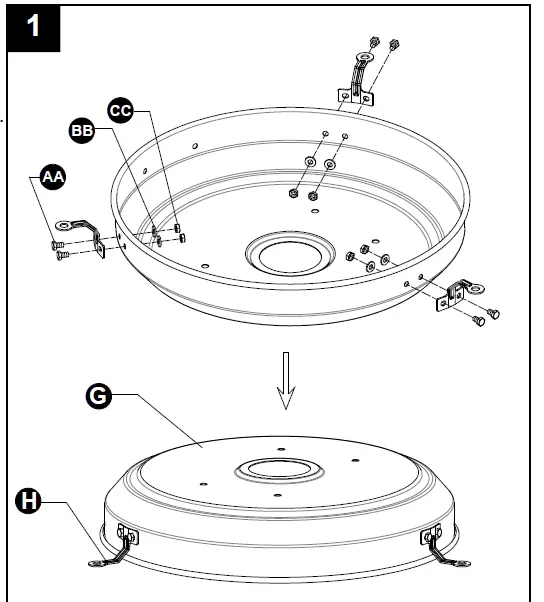 1

CC

BB

AA

G

H