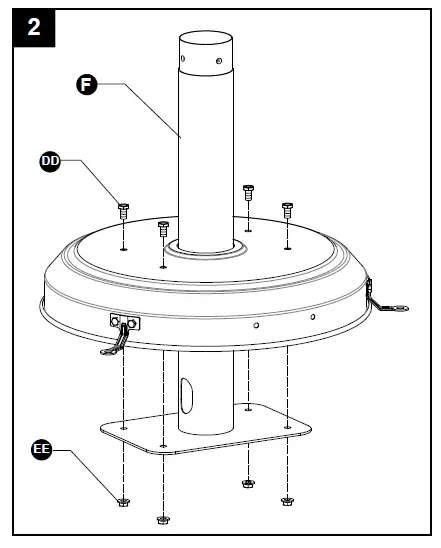 2
F
DD
EE