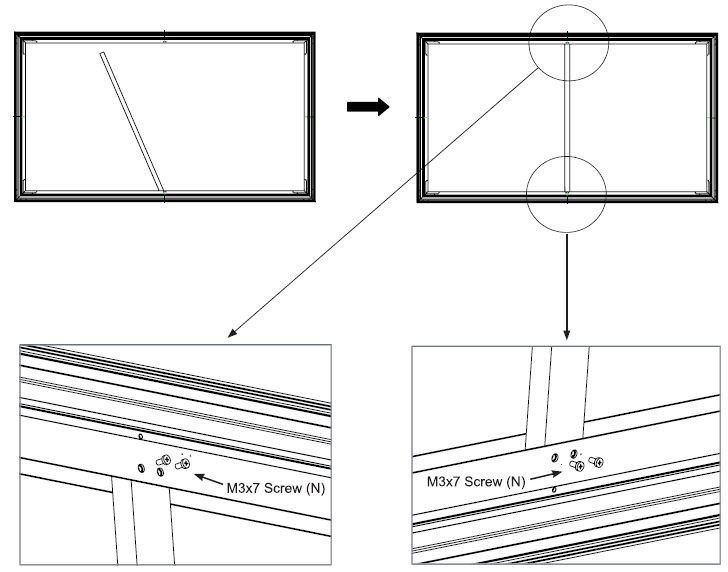 M3x7 Screw (N)

M3x7 Screw (N)