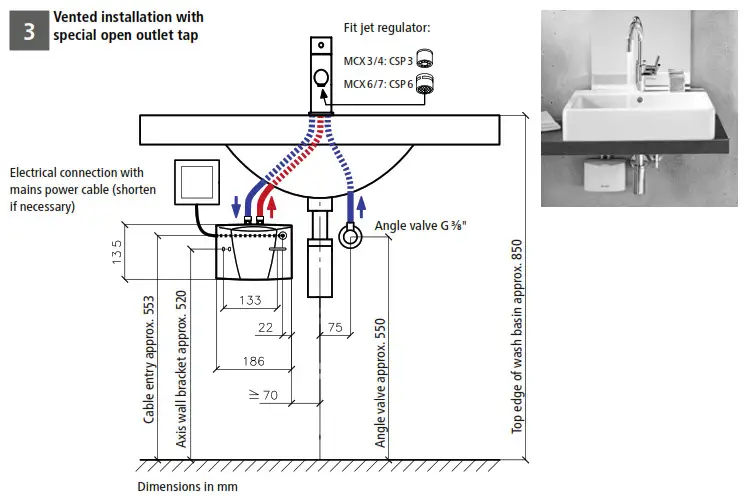 3 Vented installation with special open outlet tap

Fit jet regulator:

MCX 3/4: CSP 3

MCX 6/7: CSP 6

Electrical connection with mains power cable (shorten if necessary)

Angle valve G ⅜"

135

133

22

75

186

≥ 70

Cable entry approx. 553

Axis wall bracket approx. 520

Angle valve approx. 550

Top edge of wash basin approx. 850

Dimensions in mm