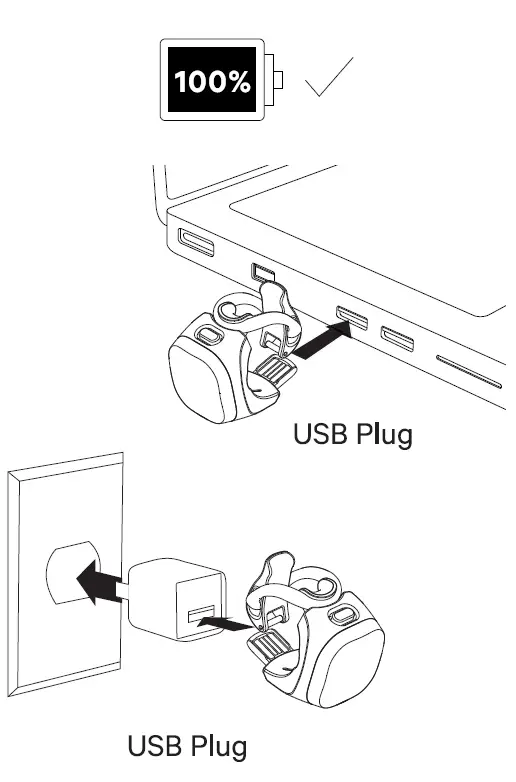 100%

USB Plug

USB Plug