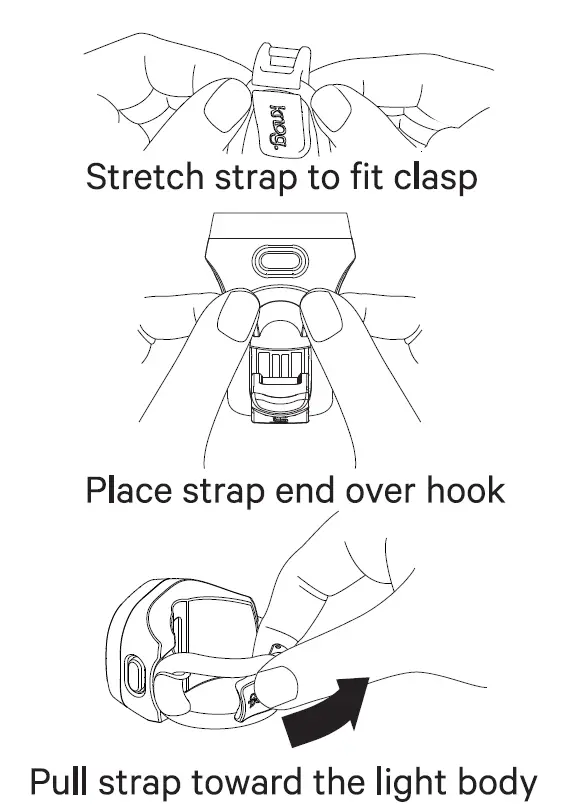 knog.

Stretch strap to fit clasp

Place strap end over hook

Pull strap toward the light body