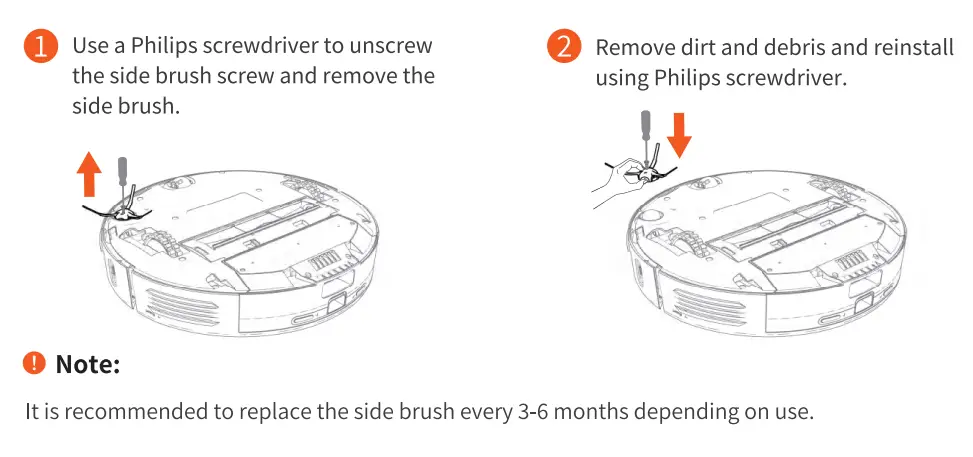 1 Use a Philips screwdriver to unscrew the side brush screw and remove the side brush.

2 Remove dirt and debris and reinstall using Philips screwdriver.

! Note:

It is recommended to replace the side brush every 3-6 months depending on use.