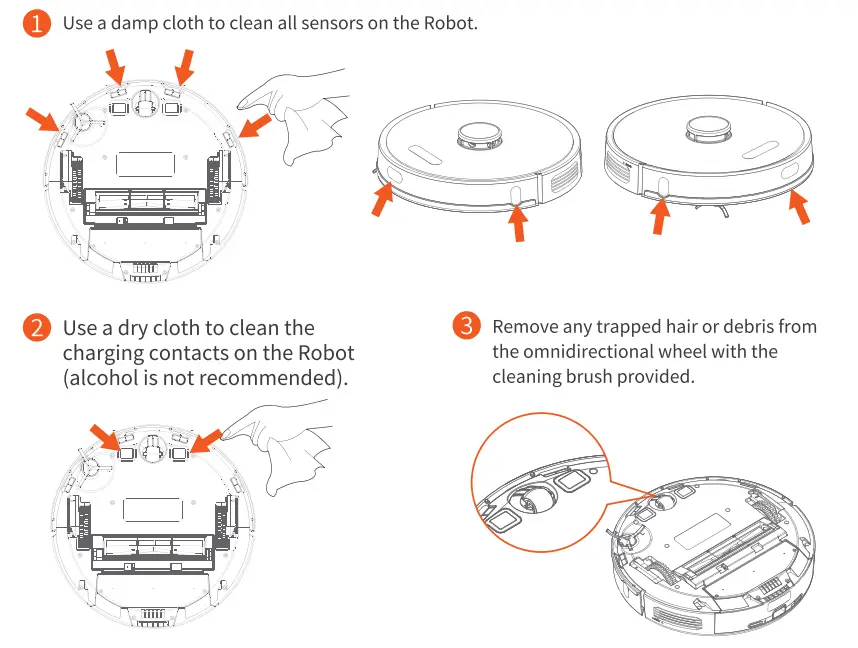 1 Use a damp cloth to clean all sensors on the Robot.

2 Use a dry cloth to clean the charging contacts on the Robot (alcohol is not recommended).

3 Remove any trapped hair or debris from the omnidirectional wheel with the cleaning brush provided.