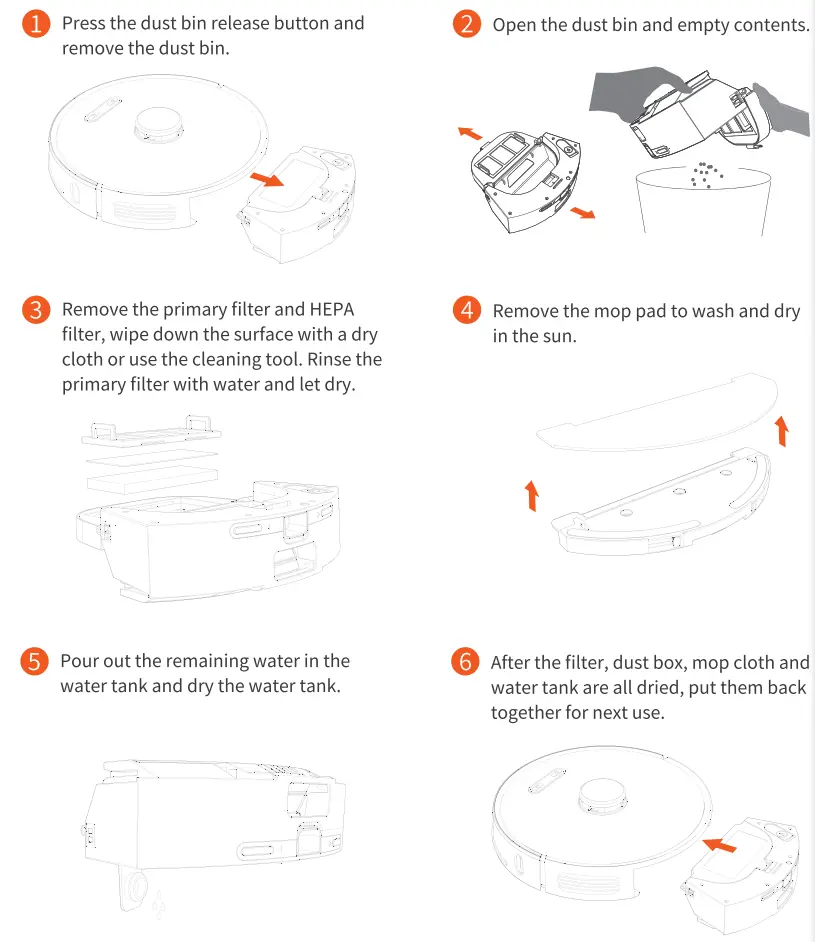 1 Press the dust bin release button and remove the dust bin.

2 Open the dust bin and empty contents.

3 Remove the primary filter and HEPA filter, wipe down the surface with a dry cloth or use the cleaning tool. Rinse the primary filter with water and let dry.

4 Remove the mop pad to wash and dry in the sun.

5 Pour out the remaining water in the water tank and dry the water tank.

6 After the filter, dust box, mop cloth and water tank are all dried, put them back together for next use.