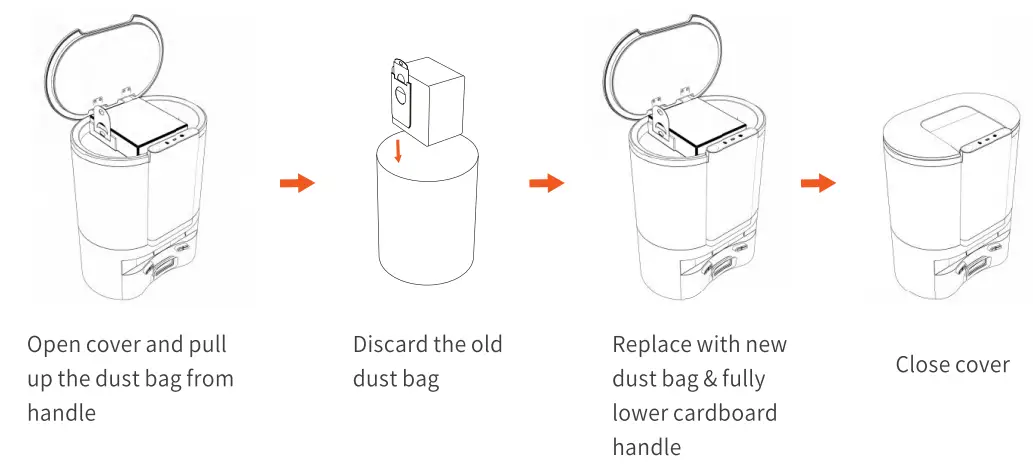 Open cover and pull up the dust bag from handle

Discard the old dust bag

Replace with new dust bag & fully lower cardboard handle

Close cover