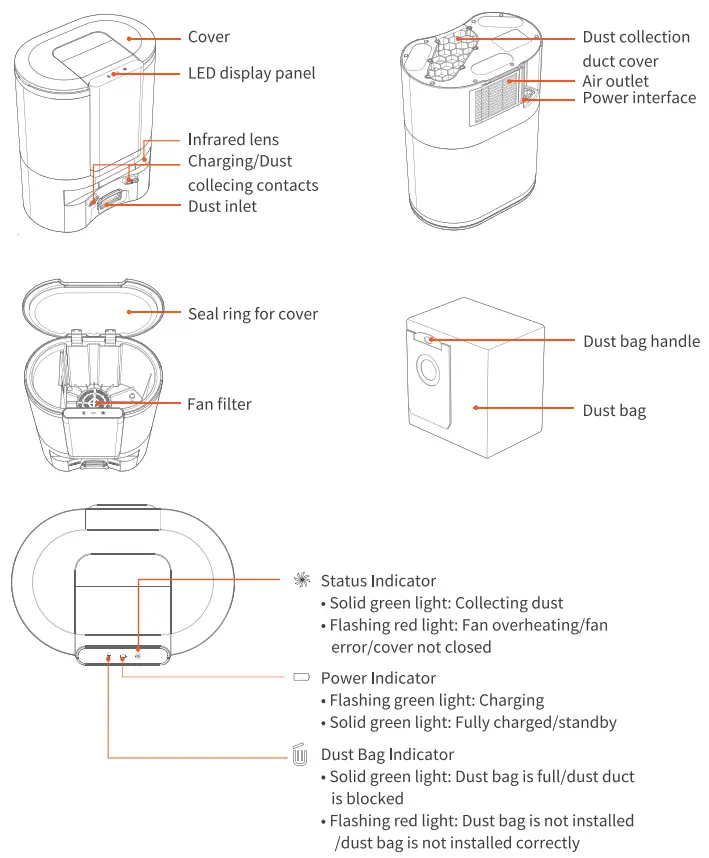 Cover
LED display panel
Infrared lens
Charging/Dust collecing contacts
Dust inlet

Dust collection duct cover
Air outlet
Power interface

Seal ring for cover
Fan filter

Dust bag handle
Dust bag

Status Indicator
• Solid green light: Collecting dust
• Flashing red light: Fan overheating/fan error/cover not closed

Power Indicator
• Flashing green light: Charging
• Solid green light: Fully charged/standby

Dust Bag Indicator
• Solid green light: Dust bag is full/dust duct is blocked
• Flashing red light: Dust bag is not installed /dust bag is not installed correctly