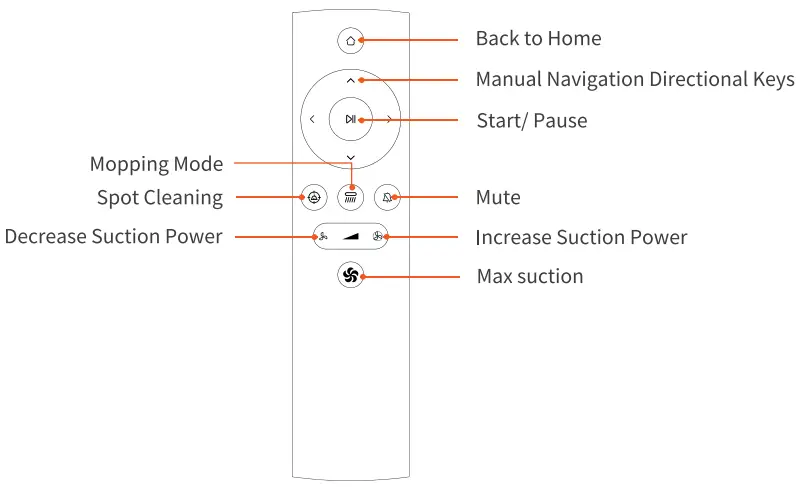 Back to Home
Manual Navigation Directional Keys
Start/ Pause
Mopping Mode
Spot Cleaning
Mute
Decrease Suction Power
Increase Suction Power
Max suction