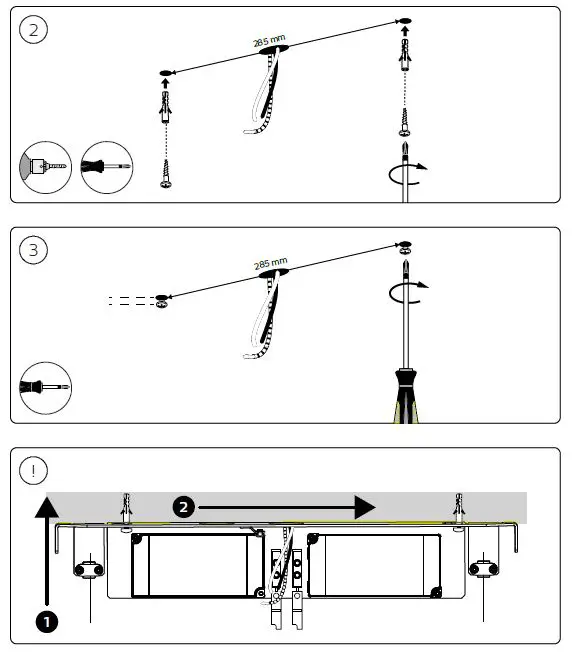 2

285 mm

3

285 mm

!

2

1