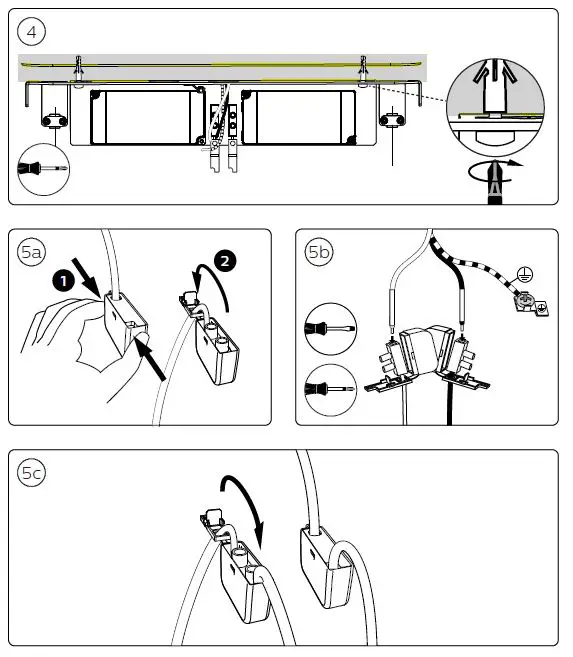 4

5a

1

2

5b

5c