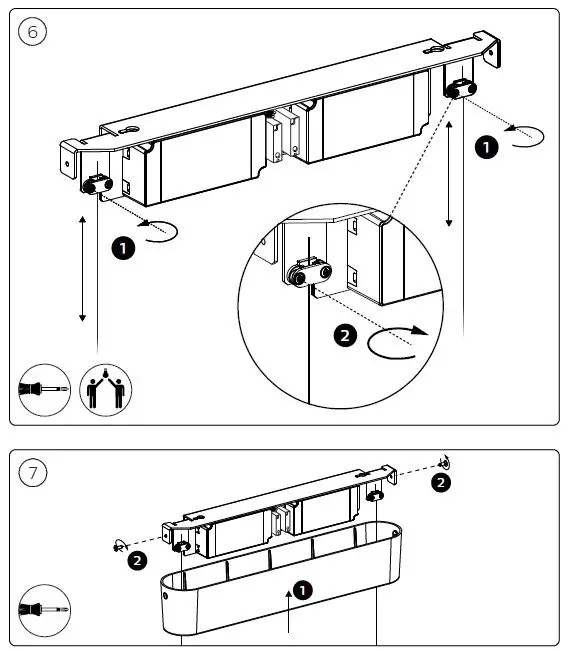 6

1

1

2

7

2

2

1