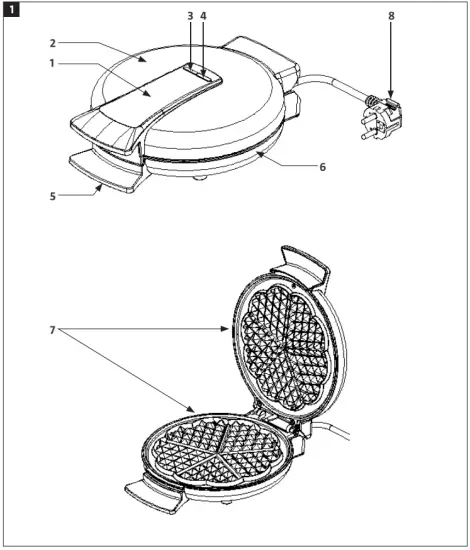 1
3 4
8
2
1
6
5
7