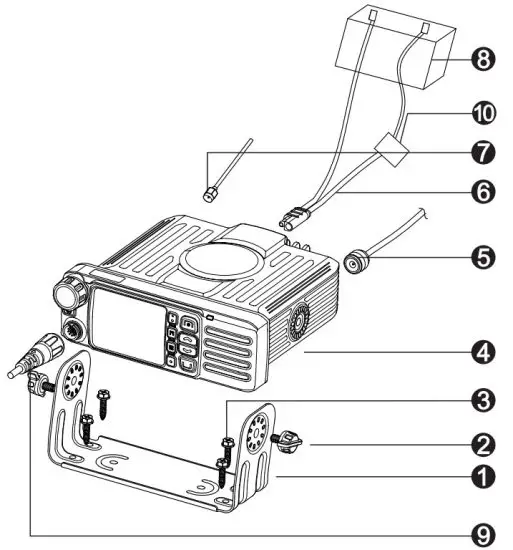 8
10
7
6
5
4
3
2
1
9