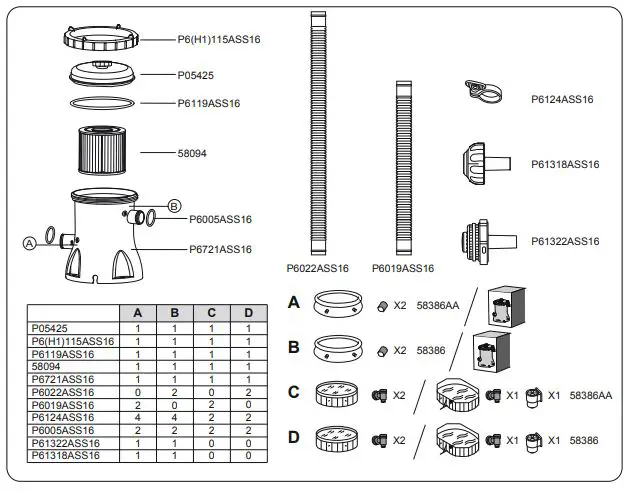 P6(H1)115ASS16

P05425

P6119ASS16

58094

B

P6005ASS16

A

P6721ASS16

P6022ASS16

P6019ASS16

P6124ASS16

P61318ASS16

P61322ASS16

| | A | B | C | D |
|---|---|---|---|---|
| P05425 | 1 | 1 | 1 | 1 |
| P6(H1)115ASS16 | 1 | 1 | 1 | 1 |
| P6119ASS16 | 1 | 1 | 1 | 1 |
| 58094 | 1 | 1 | 1 | 1 |
| P6721ASS16 | 1 | 1 | 1 | 1 |
| P6022ASS16 | 0 | 2 | 0 | 2 |
| P6019ASS16 | 2 | 0 | 2 | 0 |
| P6124ASS16 | 4 | 4 | 2 | 2 |
| P6005ASS16 | 2 | 2 | 2 | 2 |
| P61322ASS16 | 1 | 1 | 0 | 0 |
| P61318ASS16 | 1 | 1 | 0 | 0 |

A X2 58386AA

B X2 58386

C X2 X1 X1 58386AA

D X2 X1 X1 58386