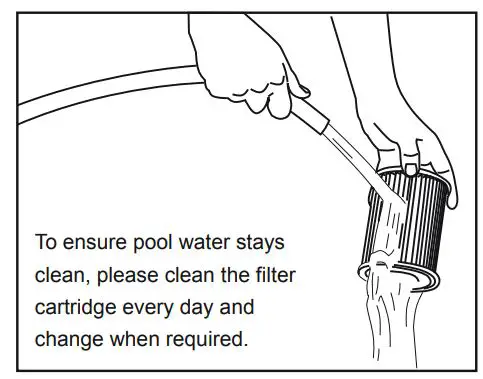 To ensure pool water stays clean, please clean the filter cartridge every day and change when required.