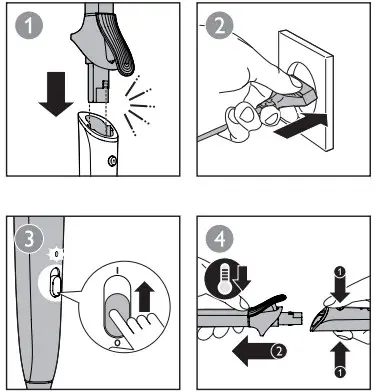 1

2

3

I

O

4

1

2

1