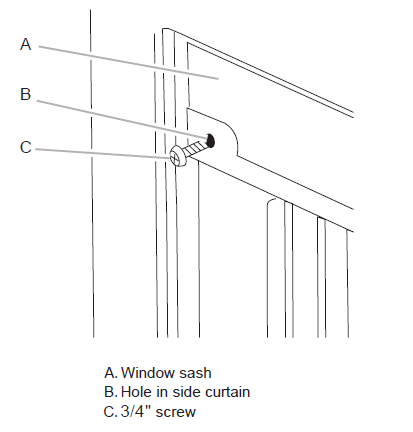 A
B
C

A. Window sash
B. Hole in side curtain
C. 3/4" screw