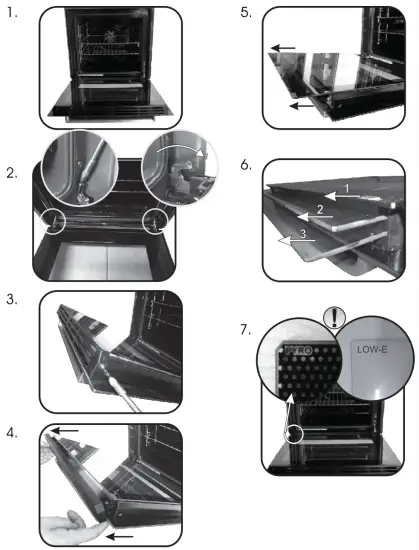 1.

2.

3.

4.

5.

6.

1

2

3

7.

!

PYRO

LOW-E