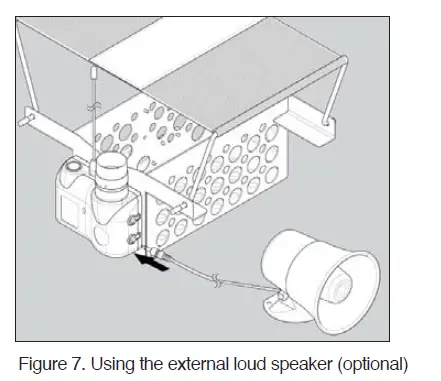 Figure 7. Using the external loud speaker (optional)