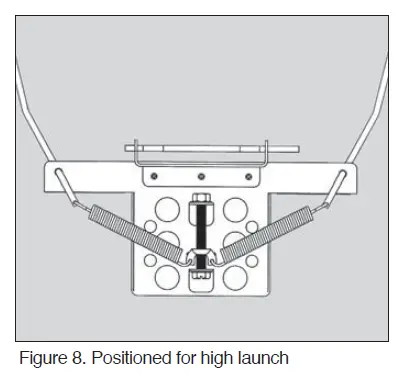 Figure 8. Positioned for high launch