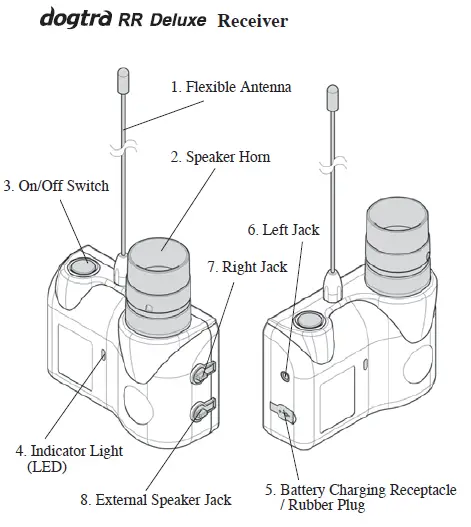 dogtra RR Deluxe Receiver

1. Flexible Antenna

2. Speaker Horn

3. On/Off Switch

6. Left Jack

7. Right Jack

4. Indicator Light (LED)

8. External Speaker Jack

5. Battery Charging Receptacle / Rubber Plug