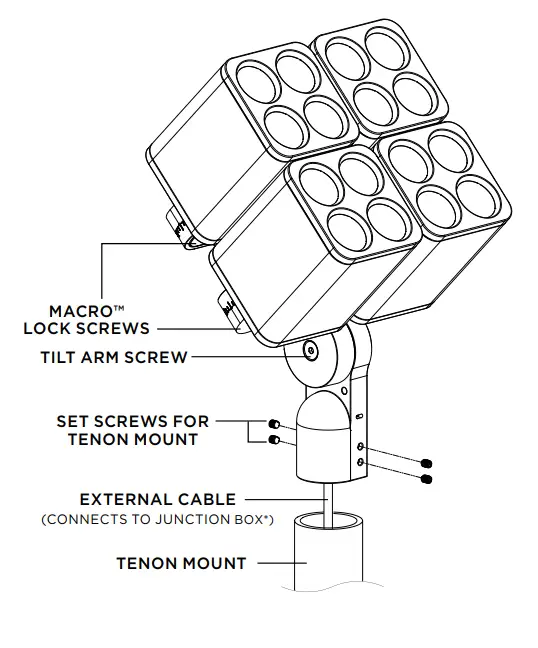 MACRO™
LOCK SCREWS

TILT ARM SCREW

SET SCREWS FOR
TENON MOUNT

EXTERNAL CABLE
(CONNECTS TO JUNCTION BOX*)

TENON MOUNT