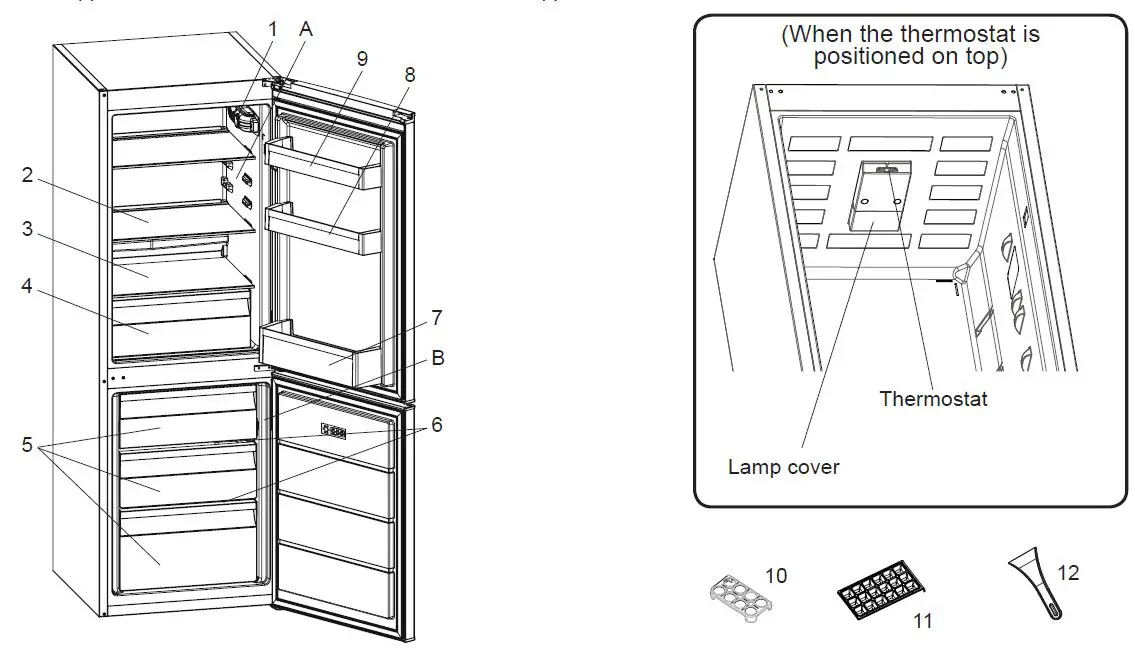 1
A
9
8
2
3
4
7
B
6
5

(When the thermostat is positioned on top)

Thermostat

Lamp cover

10
11
12