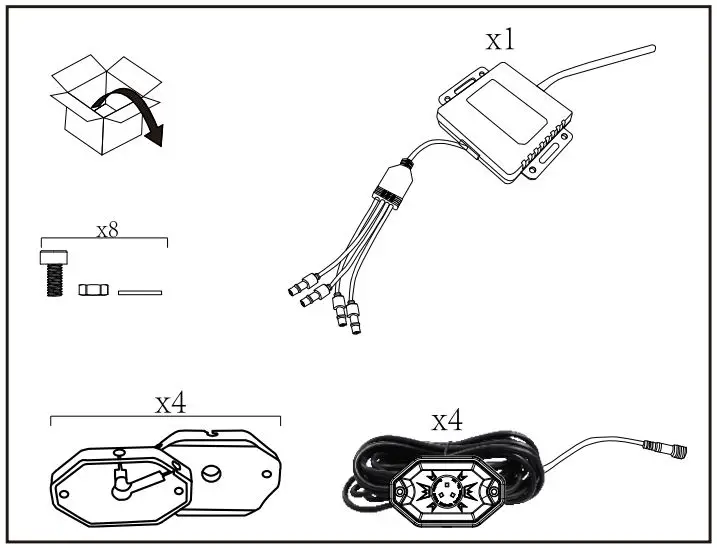 x1

x8

x4

x4