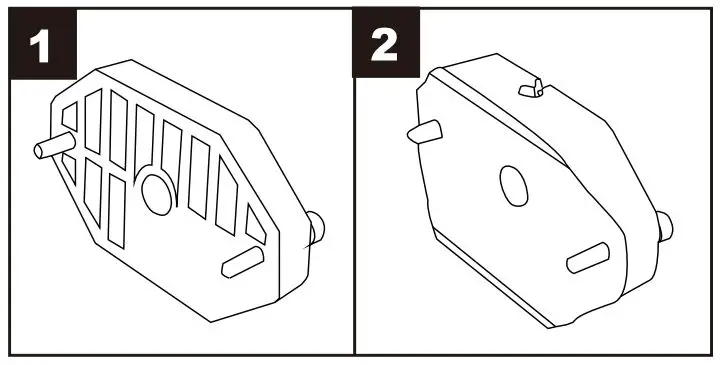 1

2