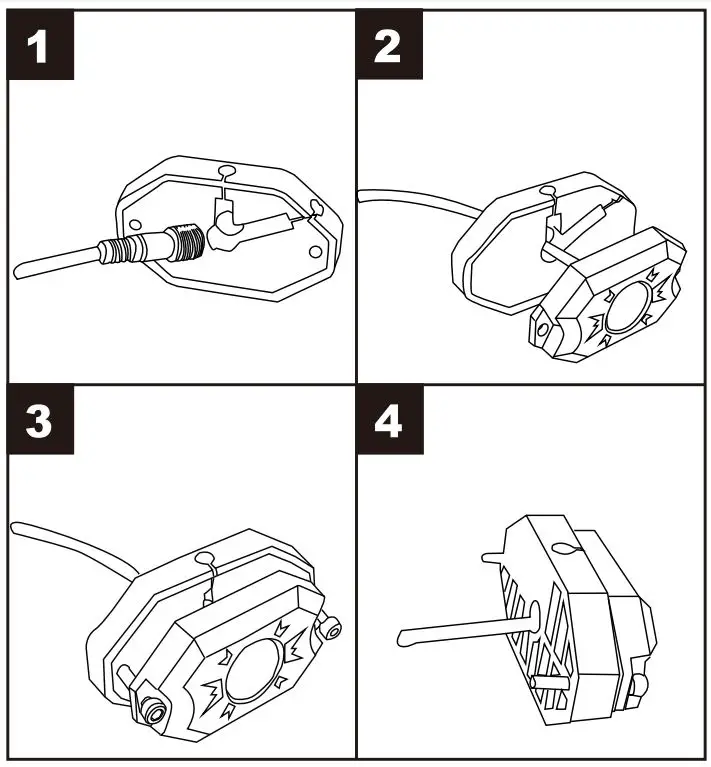 1

2

3

4