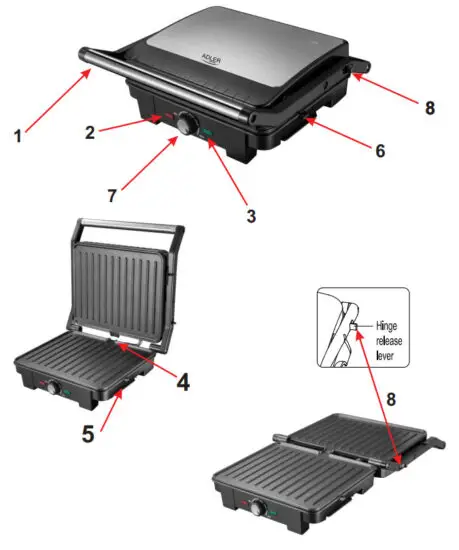 ADLER

1

2

7

3

6

8

4

5

Hinge release lever

8