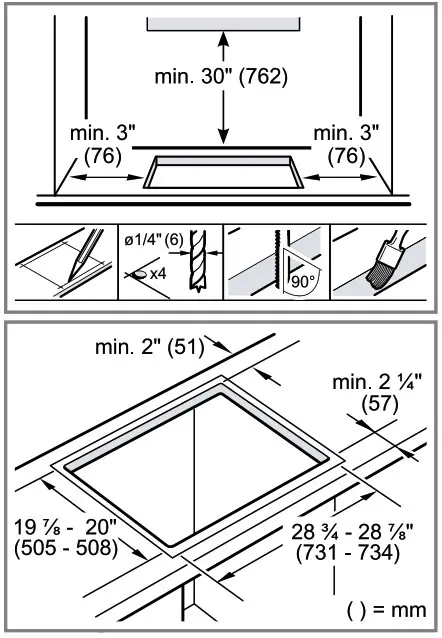 min. 30" (762)

min. 3" (76)

min. 3" (76)

ø1/4" (6)

x4

90°

min. 2" (51)

min. 2 ¼" (57)

19 ⅞ - 20" (505 - 508)

28 ¾ - 28 ⅞" (731 - 734)

( ) = mm