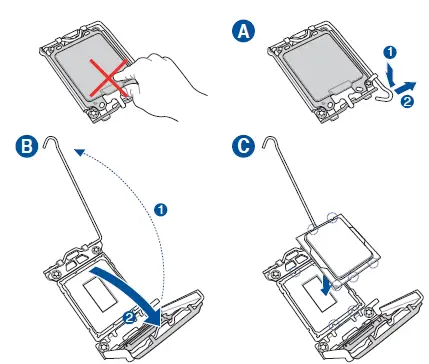 A
1
2
B
1
2
C