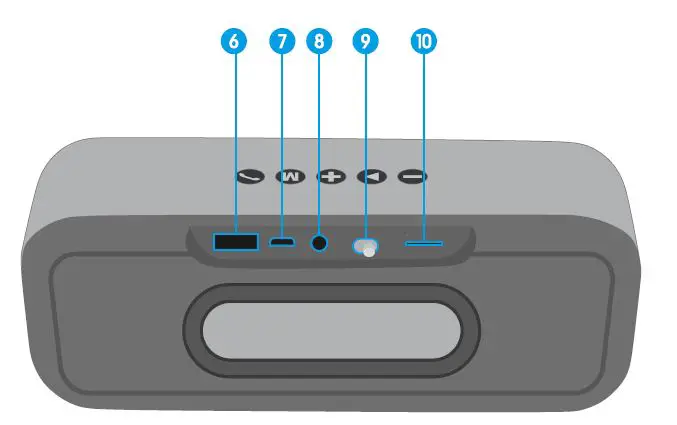 6 7 8 9 10

M