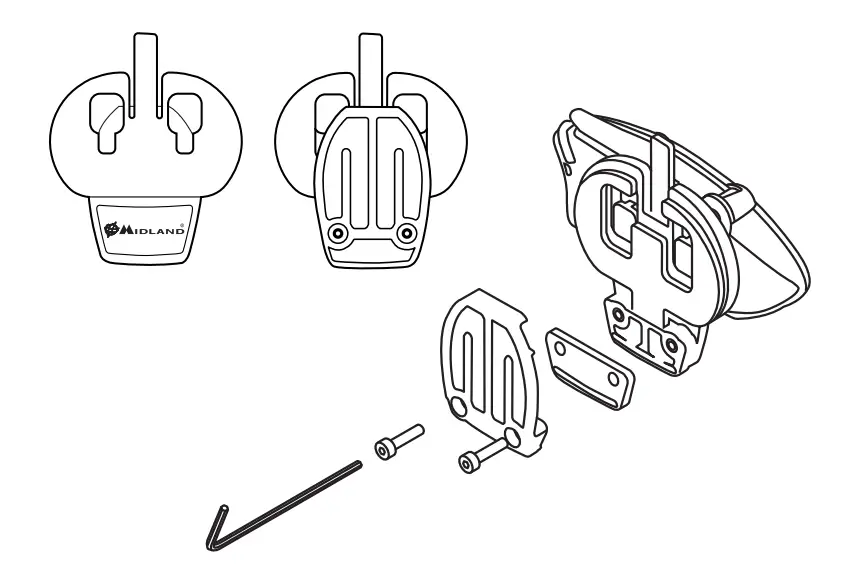 MIDLAND®