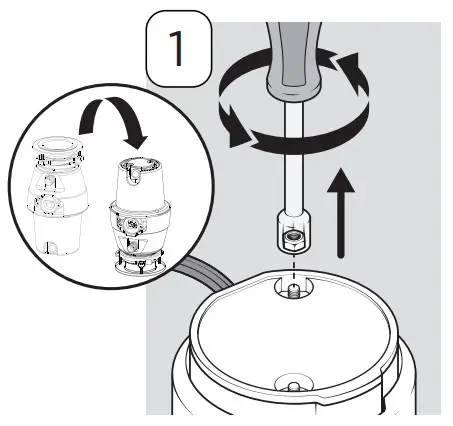 1