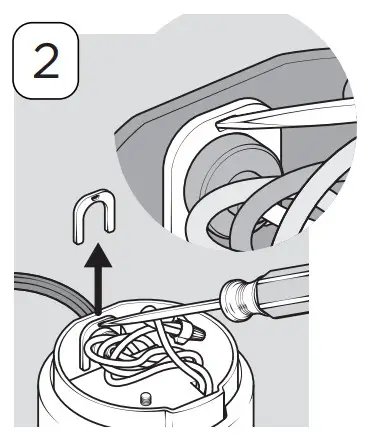 2