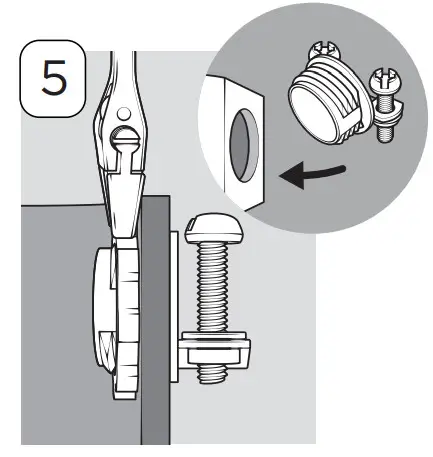 5