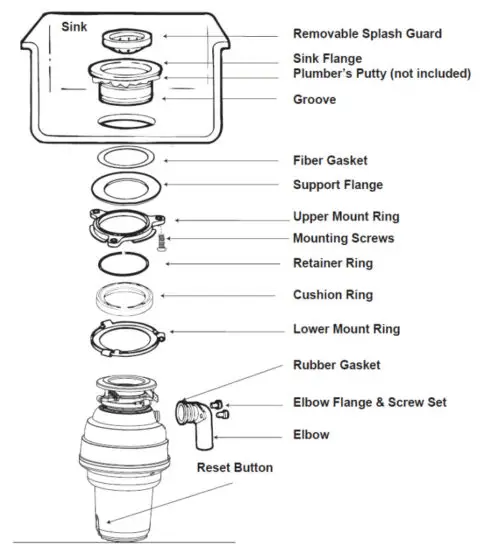 Sink

Removable Splash Guard

Sink Flange

Plumber's Putty (not included)

Groove

Fiber Gasket

Support Flange

Upper Mount Ring

Mounting Screws

Retainer Ring

Cushion Ring

Lower Mount Ring

Rubber Gasket

Elbow Flange & Screw Set

Elbow

Reset Button