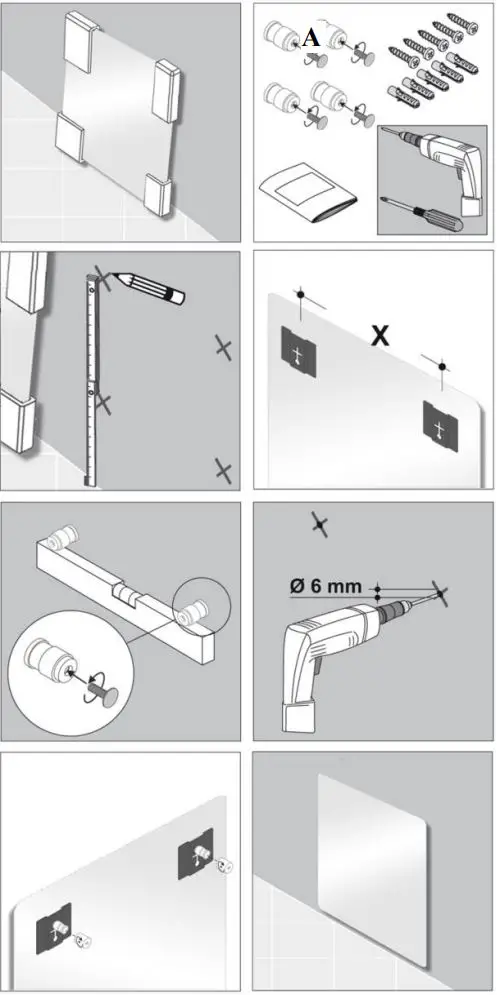 A

X

Ø 6 mm