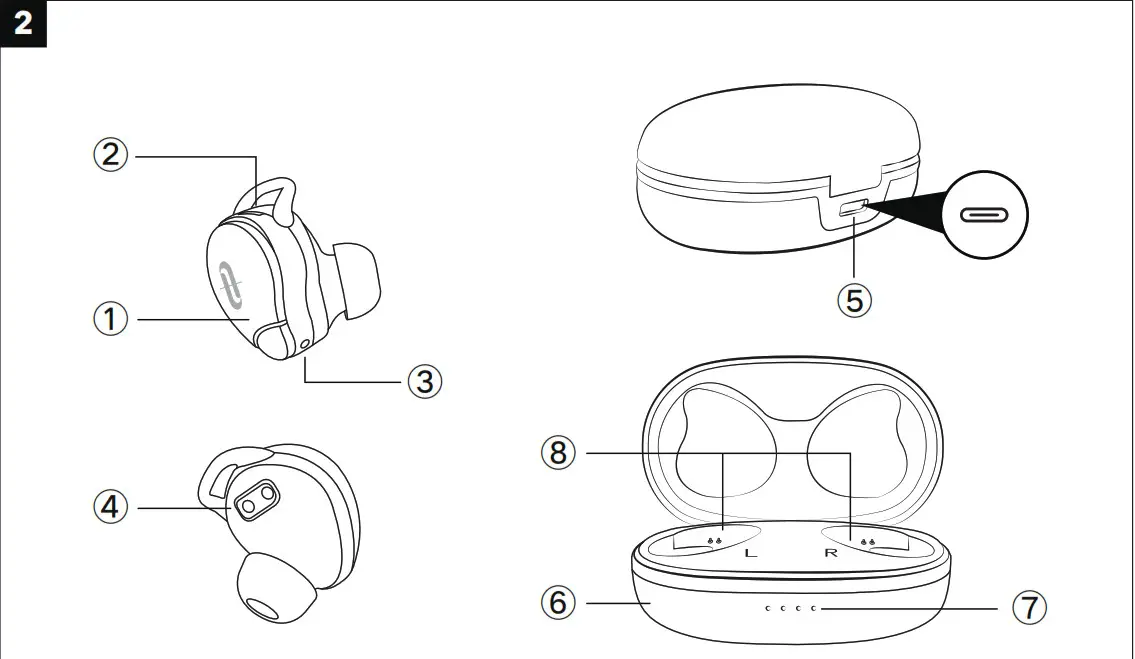 2

②

①

③

④

⑤

⑧

L R

⑥

⑦